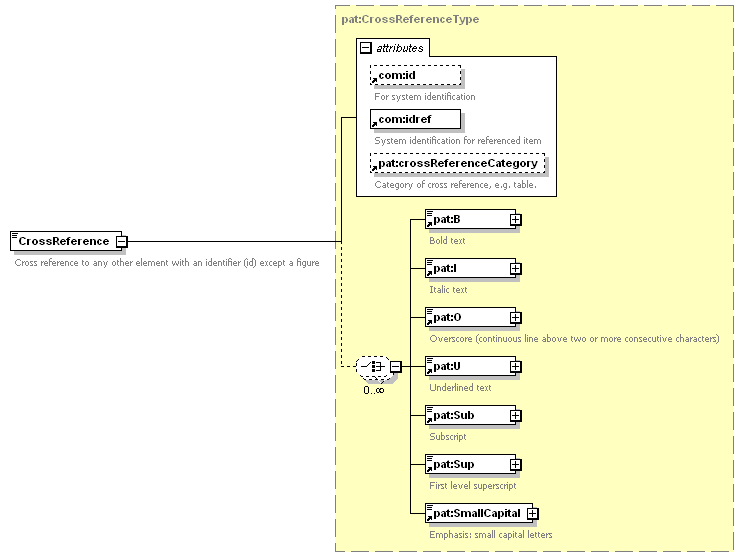 CrossReference

Cross reference to any other element with an identifier (id) except a figure

pat:CrossReferenceType

attributes

com:id

For system identification

com:idref

System identification for referenced item

pat:crossReferenceCategory

Category of cross reference, e.g. table.

0..∞

pat:B

Bold text

pat:I

Italic text

pat:O

Overscore (continuous line above two or more consecutive characters)

pat:U

Underlined text

pat:Sub

Subscript

pat:Sup

First level superscript

pat:SmallCapital

Emphasis: small capital letters